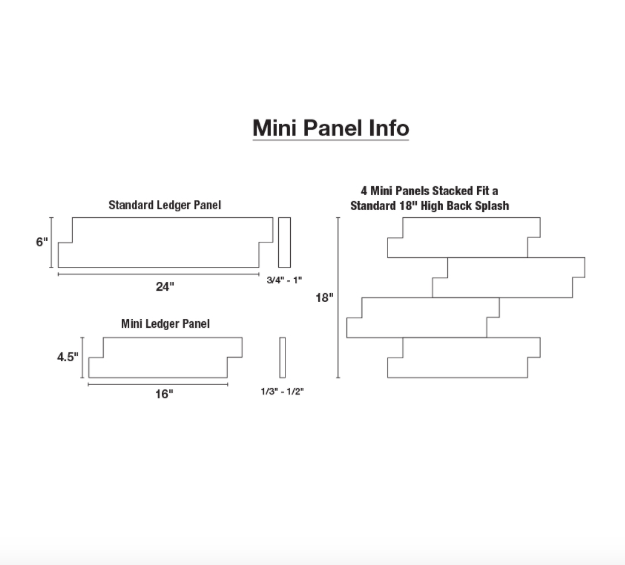 Mini Panel Info

Standard Ledger Panel

6"

24"

3/4" - 1"

Mini Ledger Panel

4.5"

16"

1/3" - 1/2"

4 Mini Panels Stacked Fit a Standard 18" High Back Splash

18"